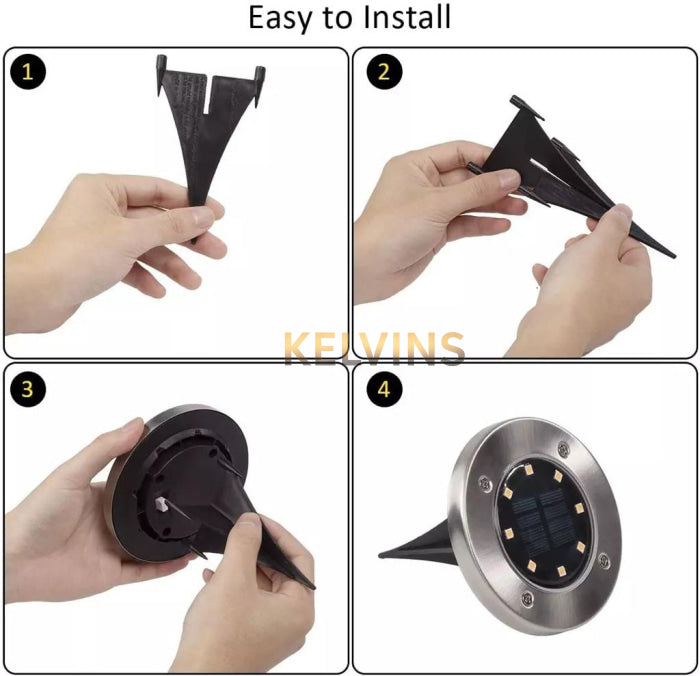 Easy to Install

1

2

KELVINS

3

4