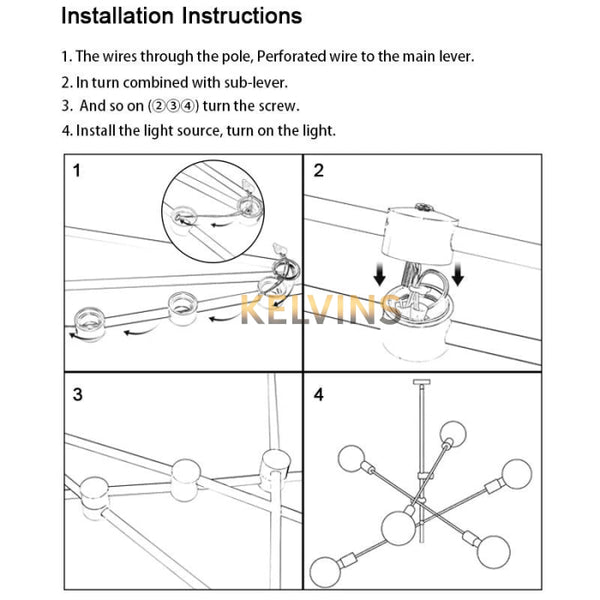 Installation Instructions

1. The wires through the pole, Perforated wire to the main lever.
2. In turn combined with sub-lever.
3. And so on (②③④) turn the screw.
4. Install the light source, turn on the light.

1

2

KELVINS

3

4